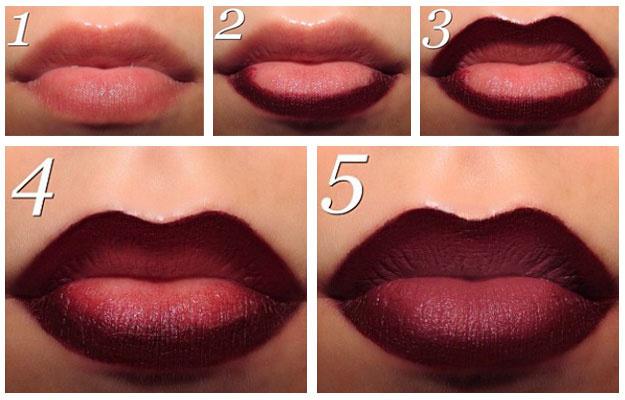 1

2

3

4

5